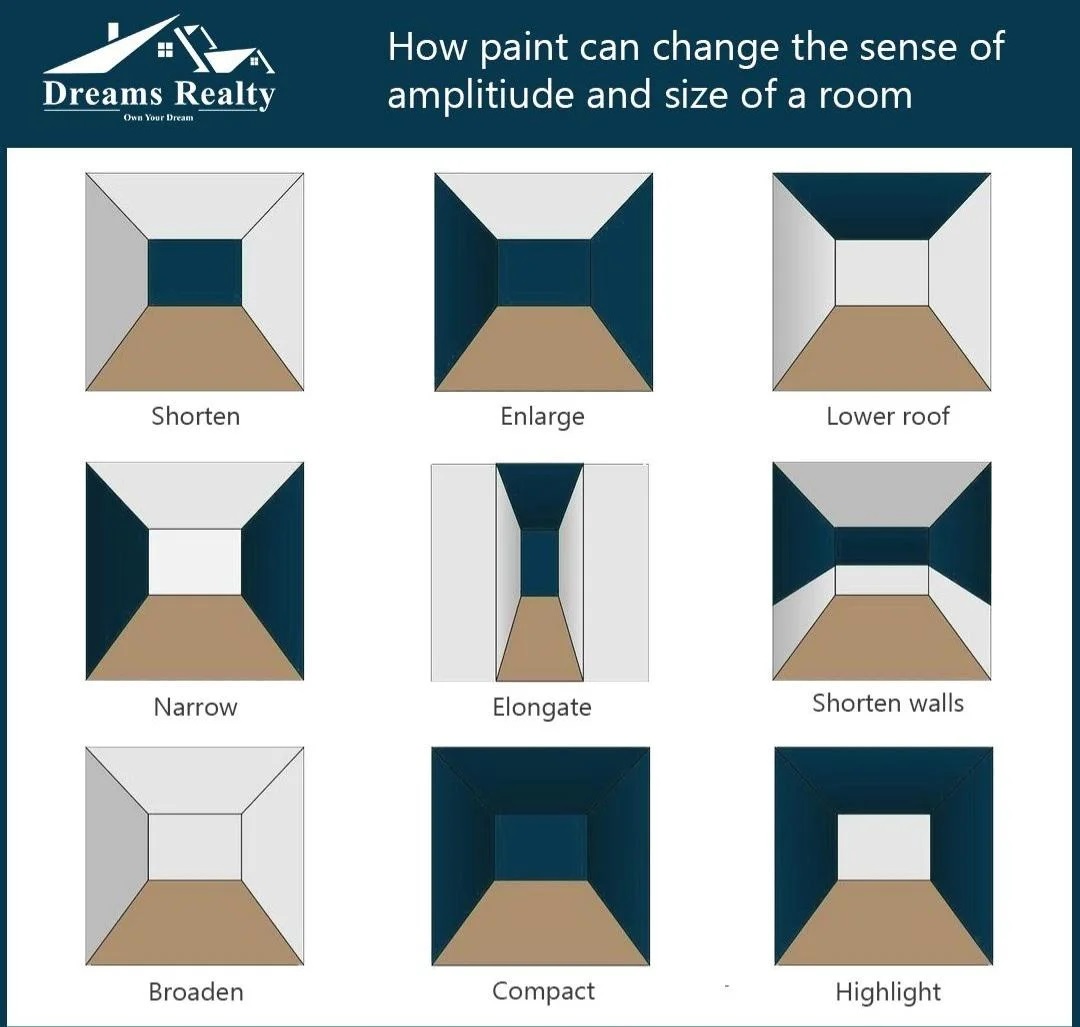 Dreams Realty
Own Your Dream

How paint can change the sense of amplitiude and size of a room

Shorten

Enlarge

Lower roof

Narrow

Elongate

Shorten walls

Broaden

Compact

Highlight